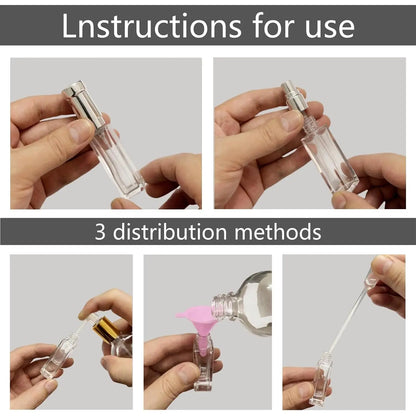 Lnstructions for use

3 distribution methods