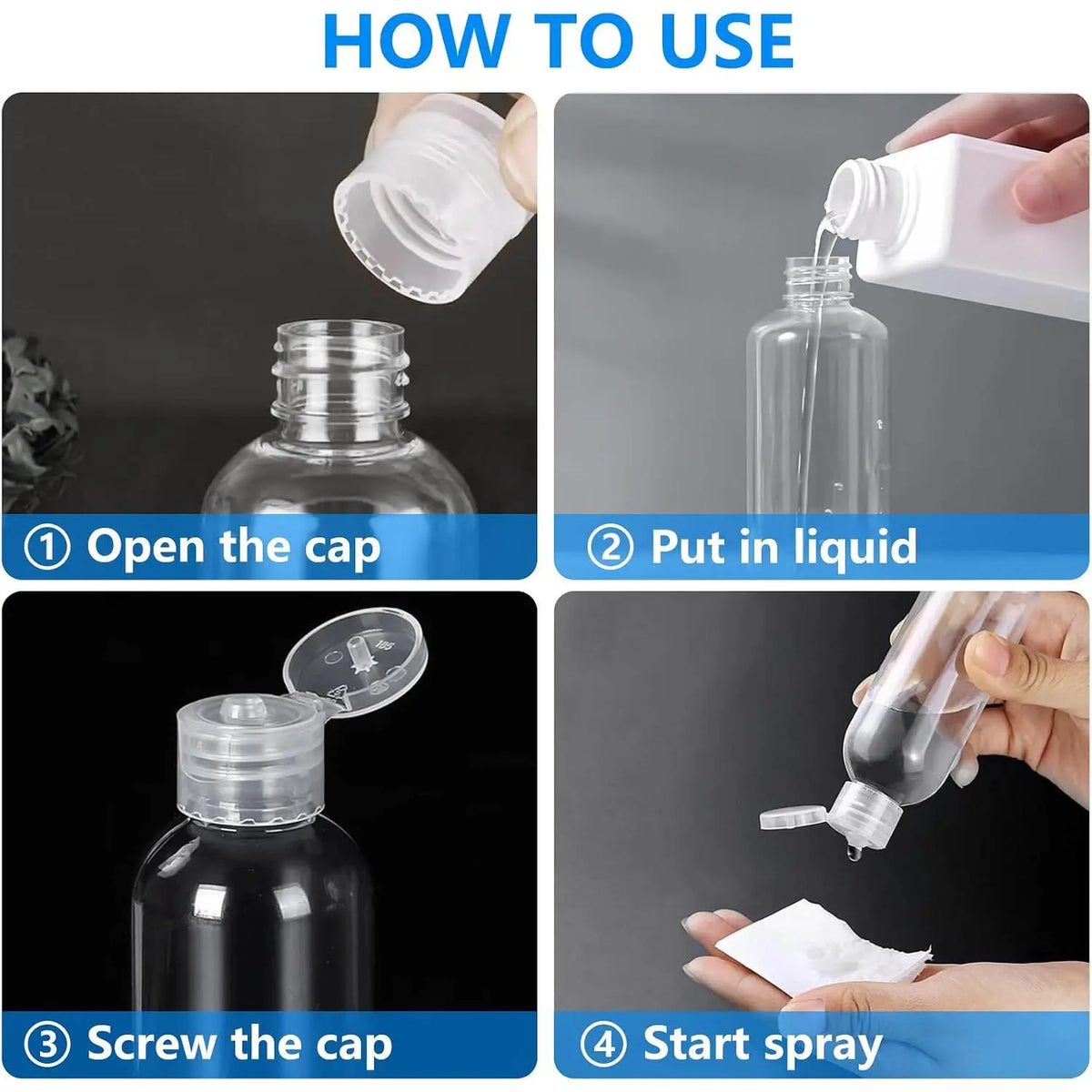 HOW TO USE

① Open the cap

② Put in liquid

③ Screw the cap

④ Start spray