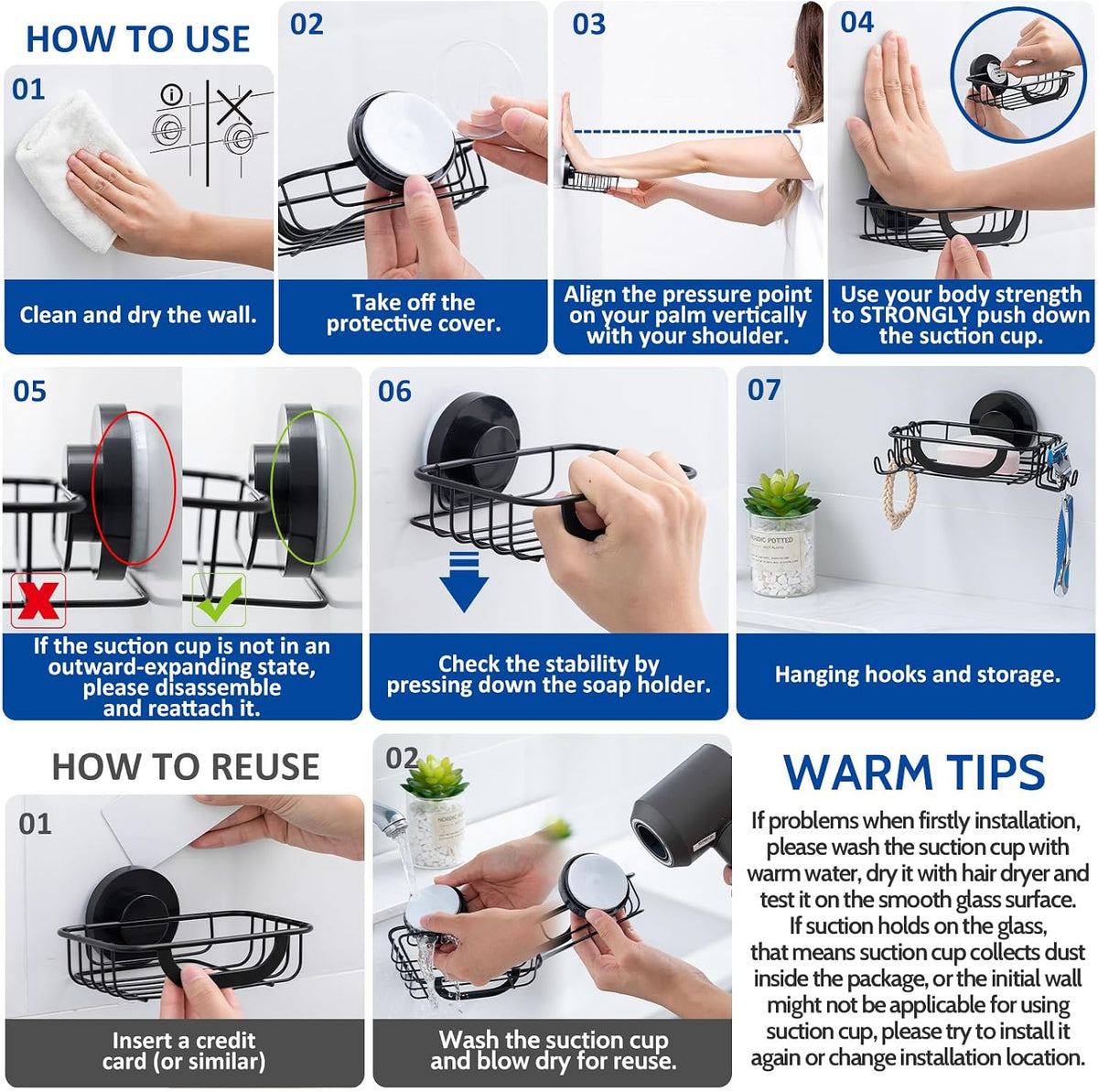 HOW TO USE

01

Clean and dry the wall.

02

Take off the protective cover.

03

Align the pressure point on your palm vertically with your shoulder.

04

Use your body strength to STRONGLY push down the suction cup.

05

If the suction cup is not in an outward-expanding state, please disassemble and reattach it.

06

Check the stability by pressing down the soap holder.

07

NORDIC POTTED

Hanging hooks and storage.

HOW TO REUSE

01

Insert a credit card (or similar)

02

Wash the suction cup and blow dry for reuse.

WARM TIPS

If problems when firstly installation, please wash the suction cup with warm water, dry it with hair dryer and test it on the smooth glass surface. If suction holds on the glass, that means suction cup collects dust inside the package, or the initial wall might not be applicable for using suction cup, please try to install it again or change installation location.