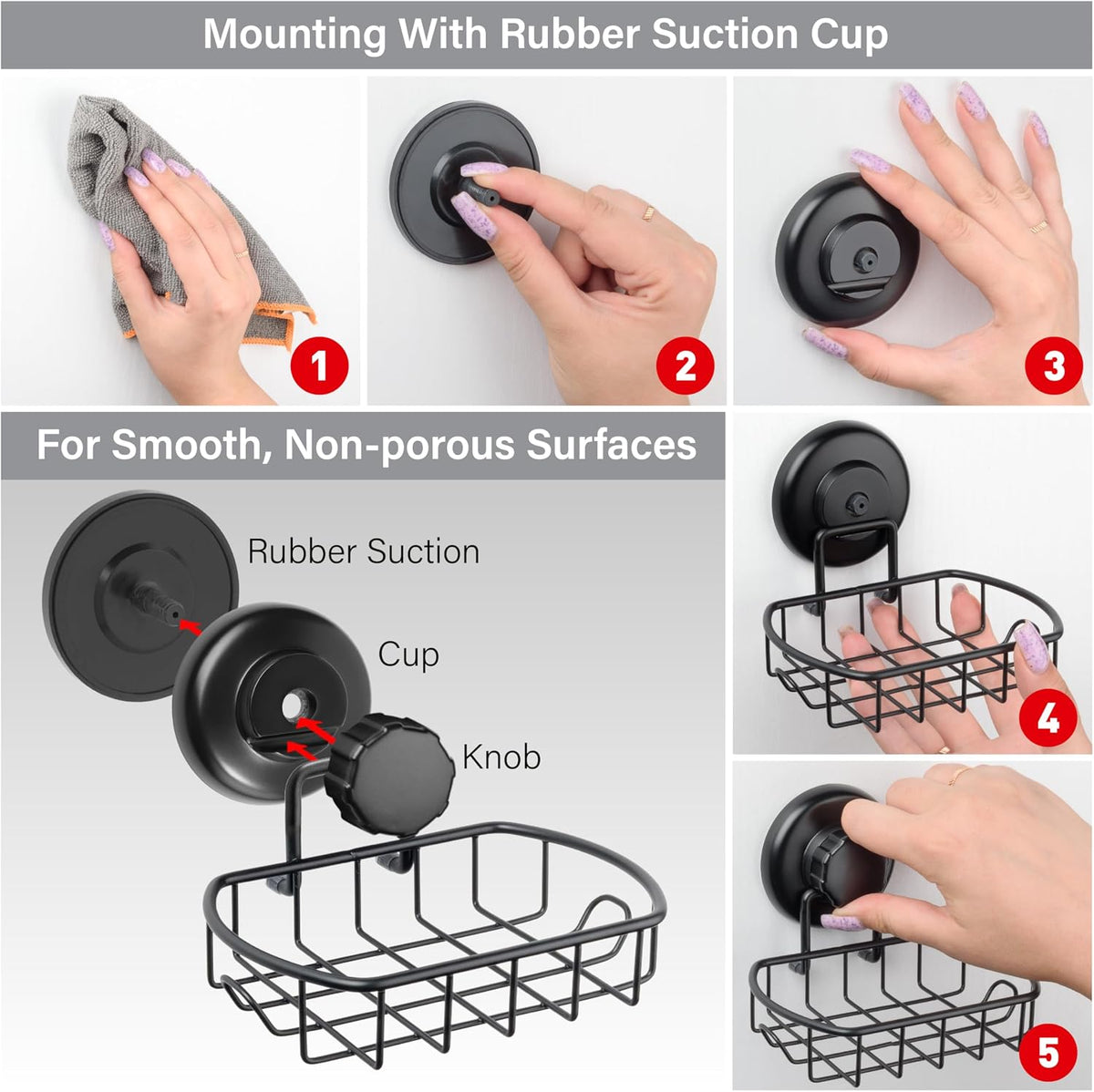 Mounting With Rubber Suction Cup

1

2

3

For Smooth, Non-porous Surfaces

Rubber Suction

Cup

Knob

4

5