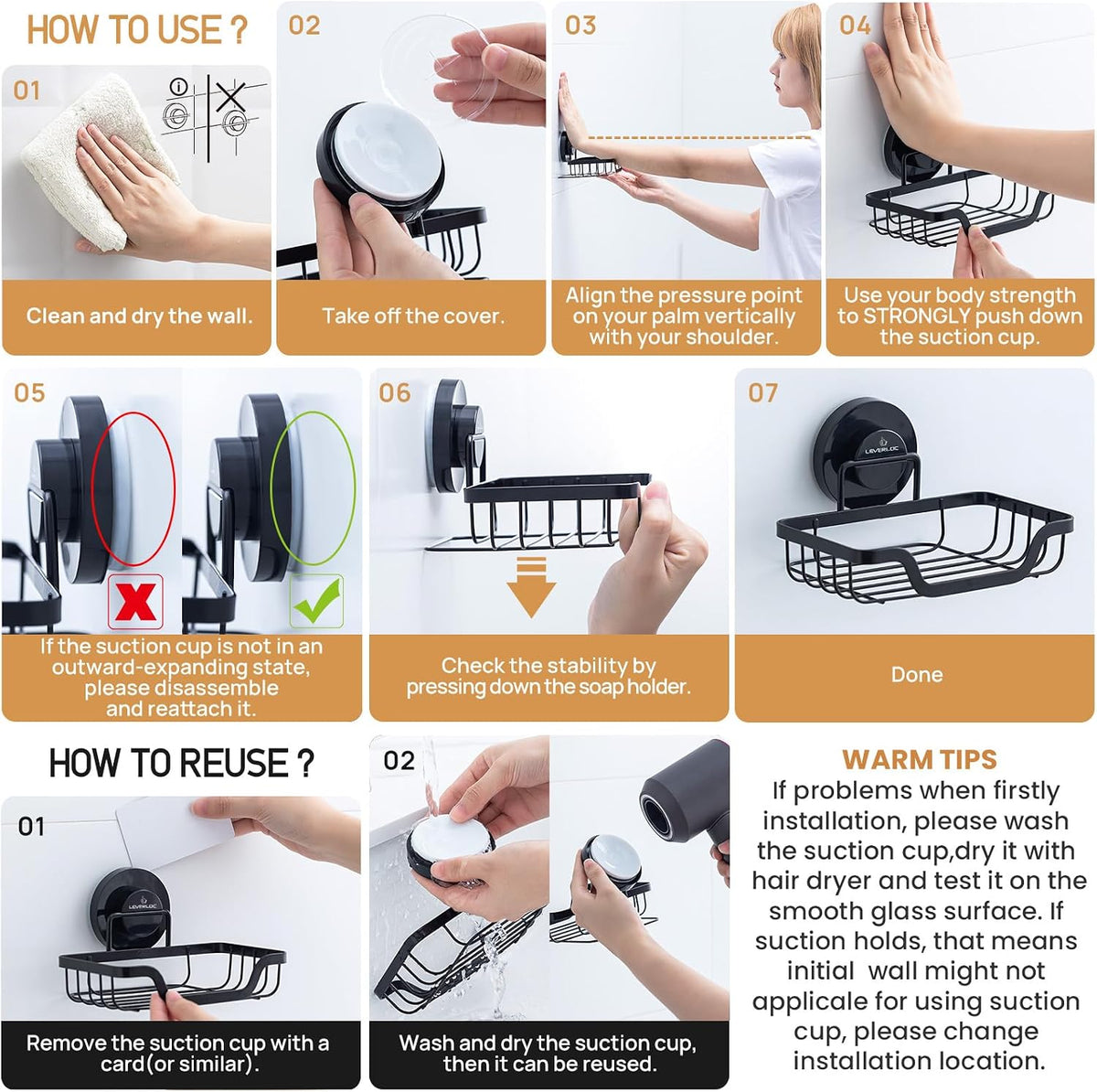 HOW TO USE ?

01

Clean and dry the wall.

02

Take off the cover.

03

Align the pressure point on your palm vertically with your shoulder.

04

Use your body strength to STRONGLY push down the suction cup.

05

If the suction cup is not in an outward-expanding state, please disassemble and reattach it.

06

Check the stability by pressing down the soap holder.

07

LEVERLOC

Done

HOW TO REUSE ?

01

LEVERLOC

Remove the suction cup with a card(or similar).

02

Wash and dry the suction cup, then it can be reused.

WARM TIPS

If problems when firstly installation, please wash the suction cup,dry it with hair dryer and test it on the smooth glass surface. If suction holds, that means initial wall might not applicale for using suction cup, please change installation location.