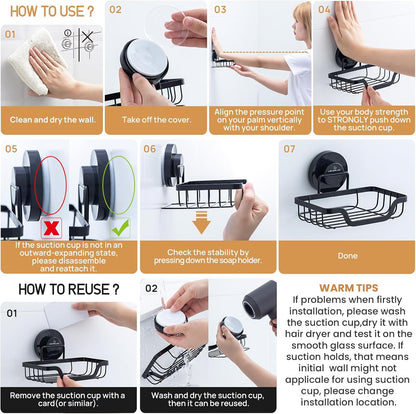 HOW TO USE ?

01

Clean and dry the wall.

02

Take off the cover.

03

Align the pressure point on your palm vertically with your shoulder.

04

Use your body strength to STRONGLY push down the suction cup.

05

If the suction cup is not in an outward-expanding state, please disassemble and reattach it.

06

Check the stability by pressing down the soap holder.

07

Done

HOW TO REUSE ?

01

Remove the suction cup with a card(or similar).

02

Wash and dry the suction cup, then it can be reused.

WARM TIPS

If problems when firstly installation, please wash the suction cup,dry it with hair dryer and test it on the smooth glass surface. If suction holds, that means initial wall might not applicale for using suction cup, please change installation location.